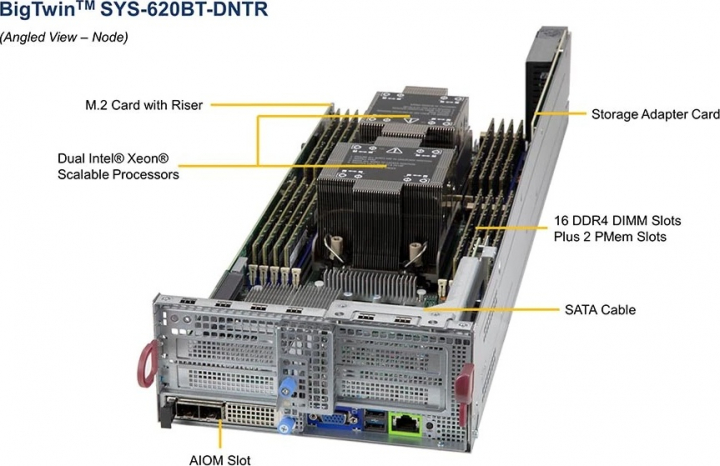 BigTwin$^{TM}$ SYS-620BT-DNTR

(Angled View – Node)

M.2 Card with Riser

Dual Intel® Xeon® Scalable Processors

Storage Adapter Card

16 DDR4 DIMM Slots Plus 2 PMem Slots

SATA Cable

AIOM Slot