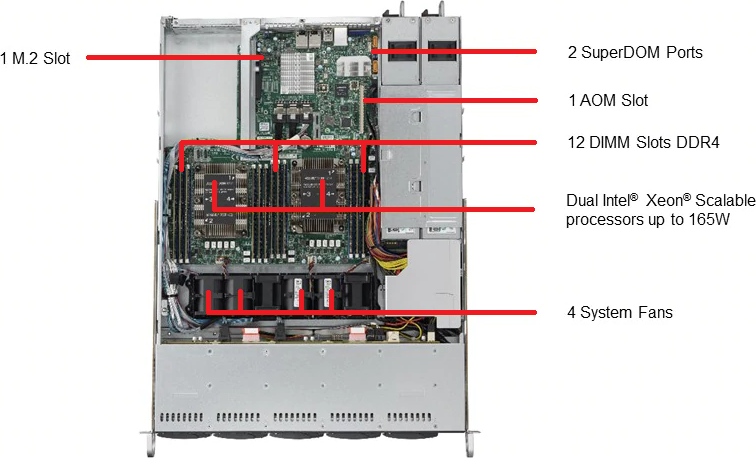 1 M.2 Slot

2 SuperDOM Ports

1 AOM Slot

12 DIMM Slots DDR4

Dual Intel® Xeon® Scalable processors up to 165W

4 System Fans