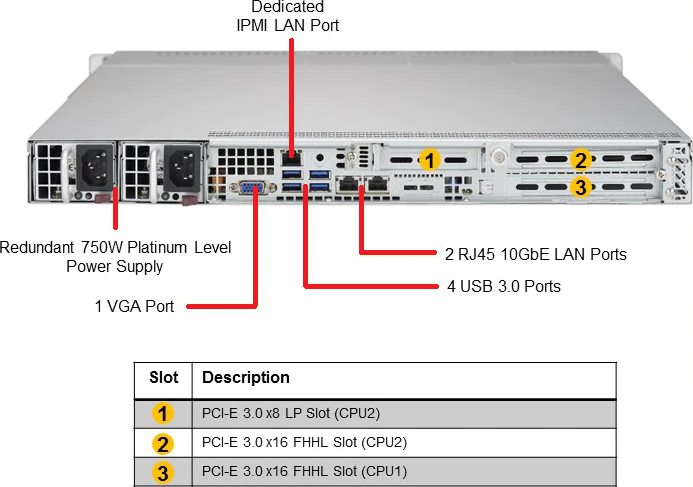 Dedicated
IPMI LAN Port

1
2
3

Redundant 750W Platinum Level Power Supply

2 RJ45 10GbE LAN Ports

4 USB 3.0 Ports

1 VGA Port

| Slot | Description |
|---|---|
| 1 | PCI-E 3.0 x8 LP Slot (CPU2) |
| 2 | PCI-E 3.0 x16 FHHL Slot (CPU2) |
| 3 | PCI-E 3.0 x16 FHHL Slot (CPU1) |