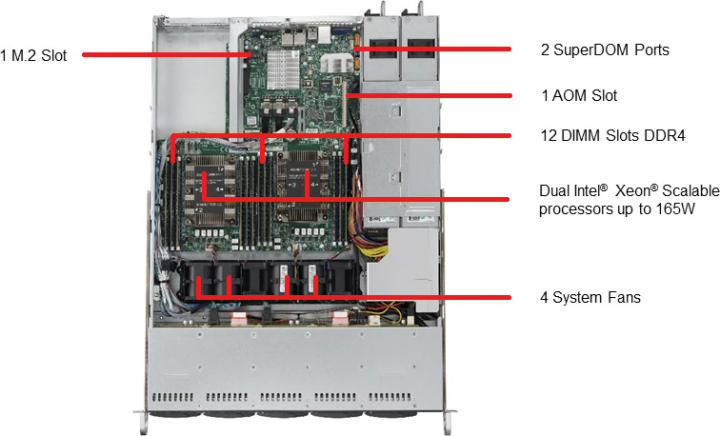 1 M.2 Slot

2 SuperDOM Ports

1 AOM Slot

12 DIMM Slots DDR4

Dual Intel® Xeon® Scalable processors up to 165W

4 System Fans